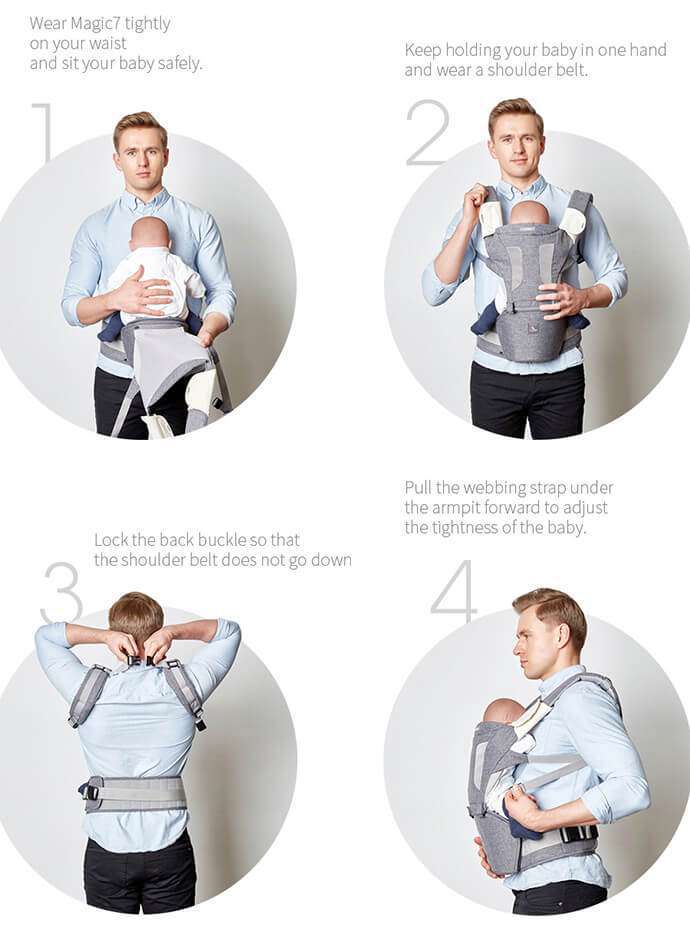 Wear Magic7 tightly on your waist and sit your baby safely.

1

Keep holding your baby in one hand and wear a shoulder belt.

2

Lock the back buckle so that the shoulder belt does not go down

3

Pull the webbing strap under the armpit forward to adjust the tightness of the baby.

4